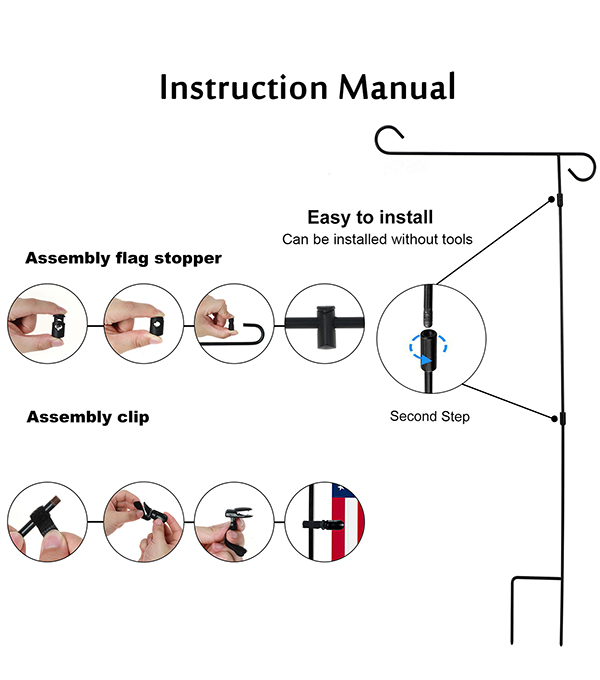 Instruction Manual

Easy to install
Can be installed without tools

Assembly flag stopper

Second Step

Assembly clip